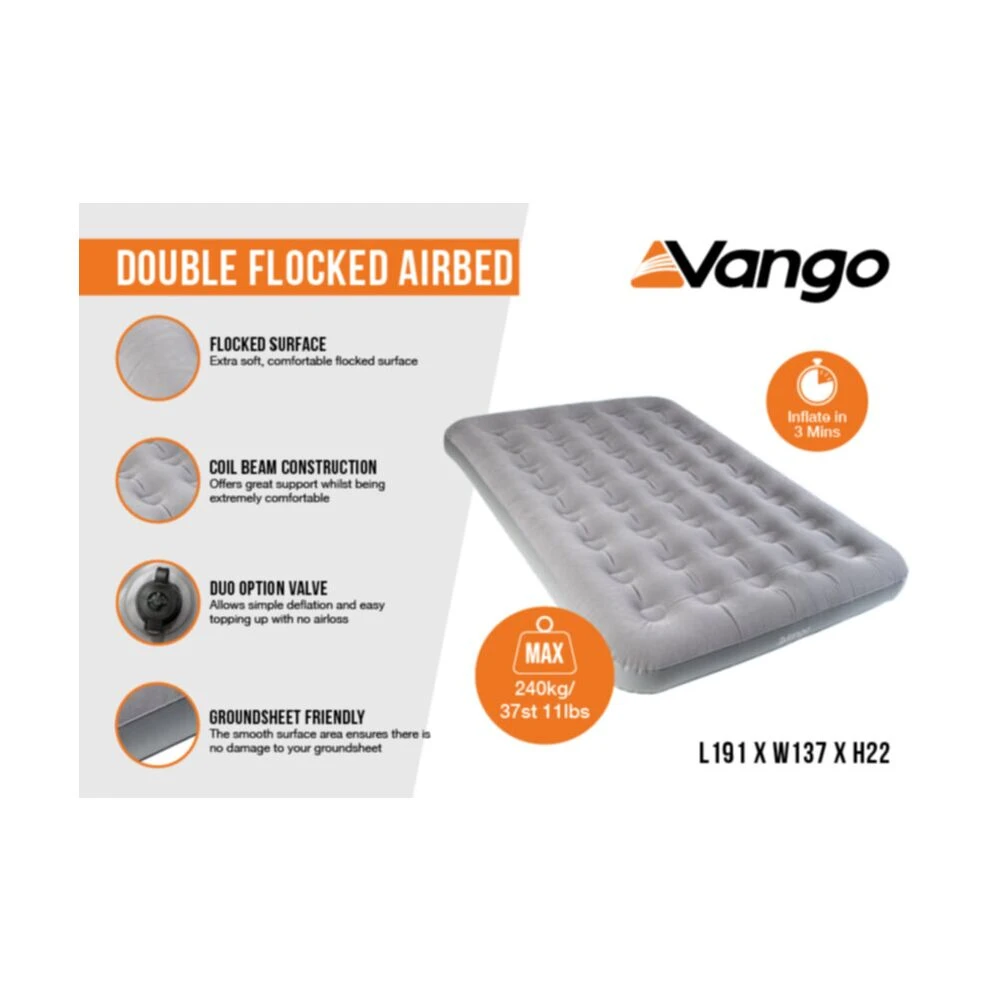 DOUBLE FLOCKED AIRBED

FLOCKED SURFACE
Extra soft, comfortable flocked surface

COIL BEAM CONSTRUCTION
Offers great support whilst being extremely comfortable

DUO OPTION VALVE
Allows simple deflation and easy topping up with no airloss

GROUNDSHEET FRIENDLY
The smooth surface area ensures there is no damage to your groundsheet

Vango

Inflate in 3 Mins

MAX
240kg/
37st 11lbs

L191 X W137 X H22