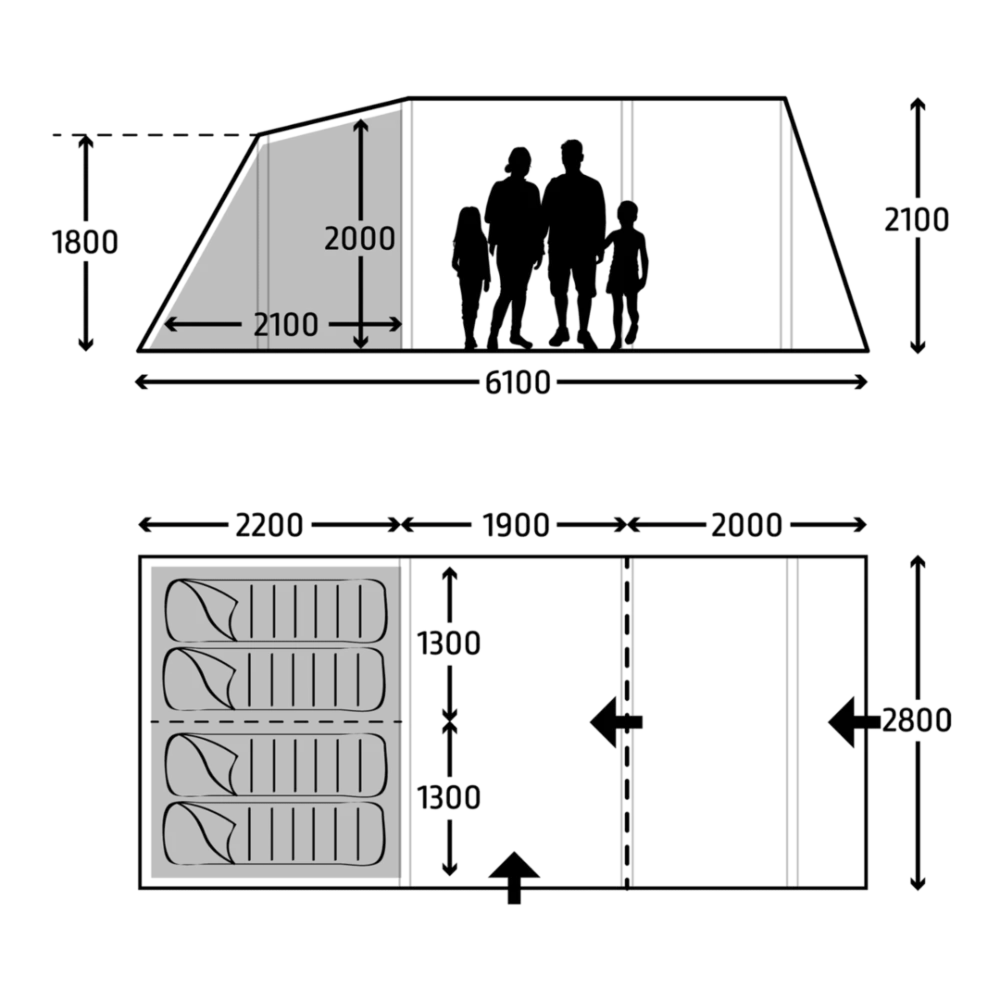 1800
2000
2100
2100
6100

2200
1900
2000
1300
1300
2800